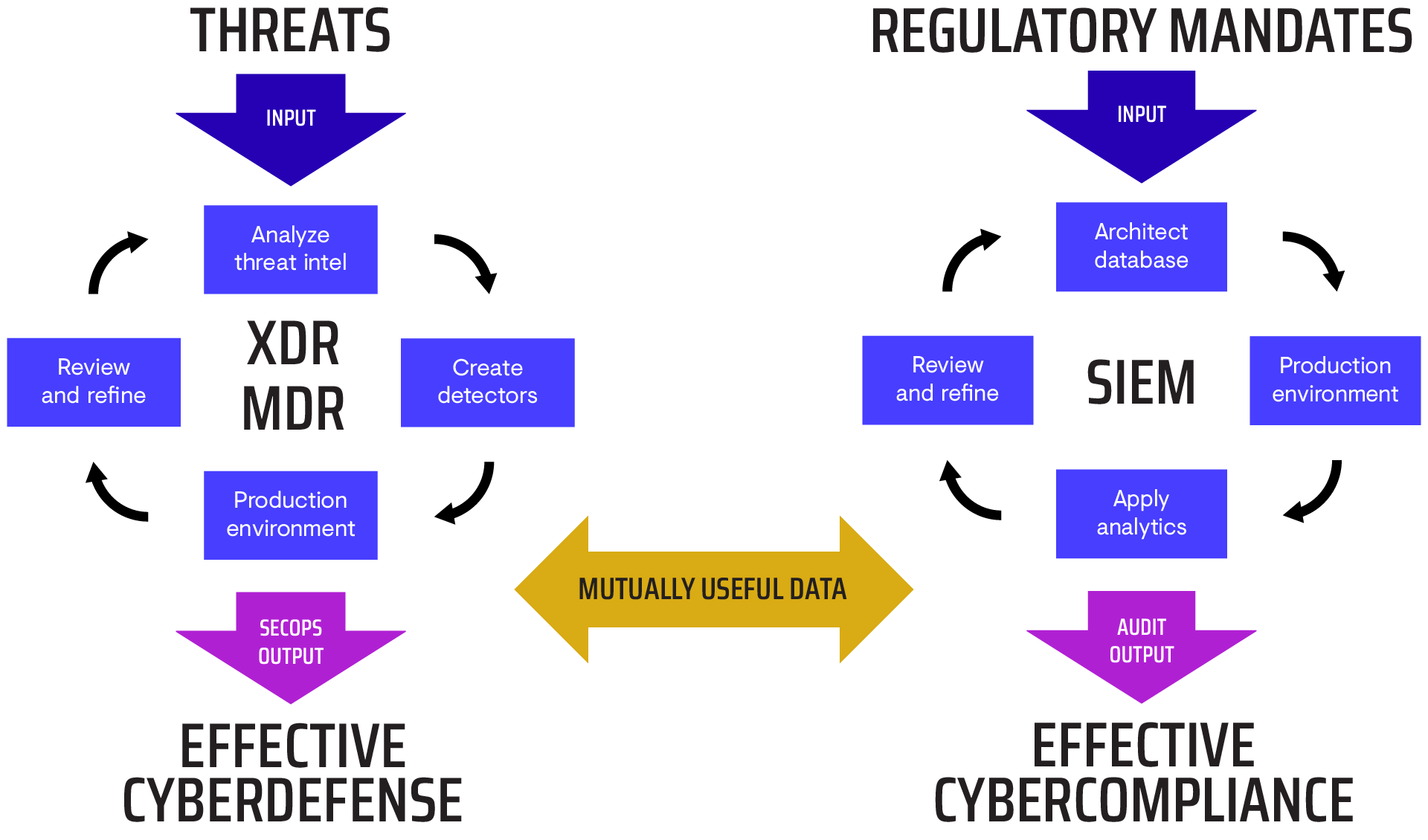 THREATS

INPUT

Analyze threat intel

Review and refine

XDR MDR

Create detectors

Production environment

SECOPS OUTPUT

EFFECTIVE CYBERDEFENSE

MUTUALLY USEFUL DATA

REGULATORY MANDATES

INPUT

Architect database

Review and refine

SIEM

Production environment

Apply analytics

AUDIT OUTPUT

EFFECTIVE CYBERCOMPLIANCE